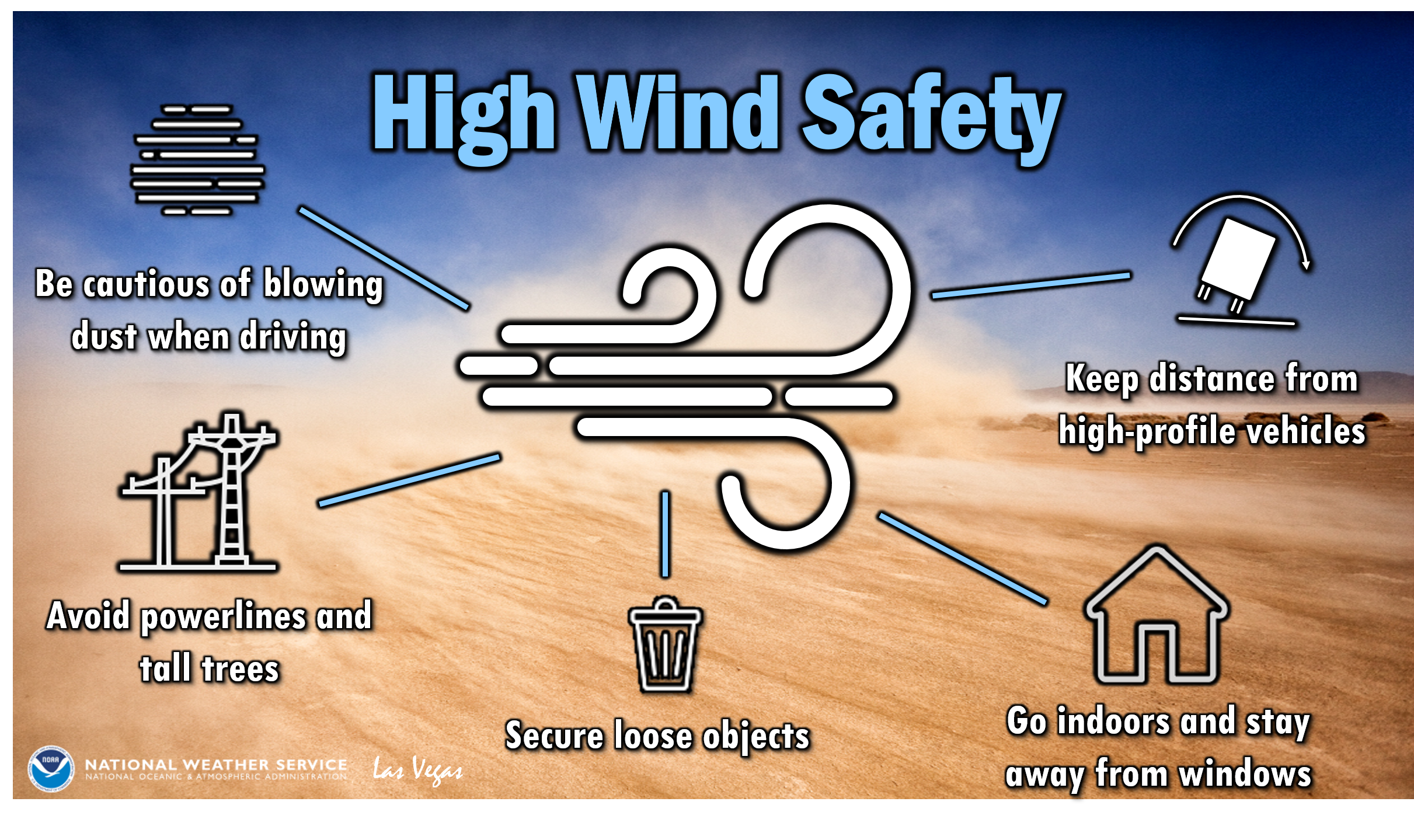 High Wind Safety

Be cautious of blowing dust when driving

Keep distance from high-profile vehicles

Avoid powerlines and tall trees

Secure loose objects

Go indoors and stay away from windows

NOAA
NATIONAL WEATHER SERVICE
NATIONAL OCEANIC & ATMOSPHERIC ADMINISTRATION

Las Vegas